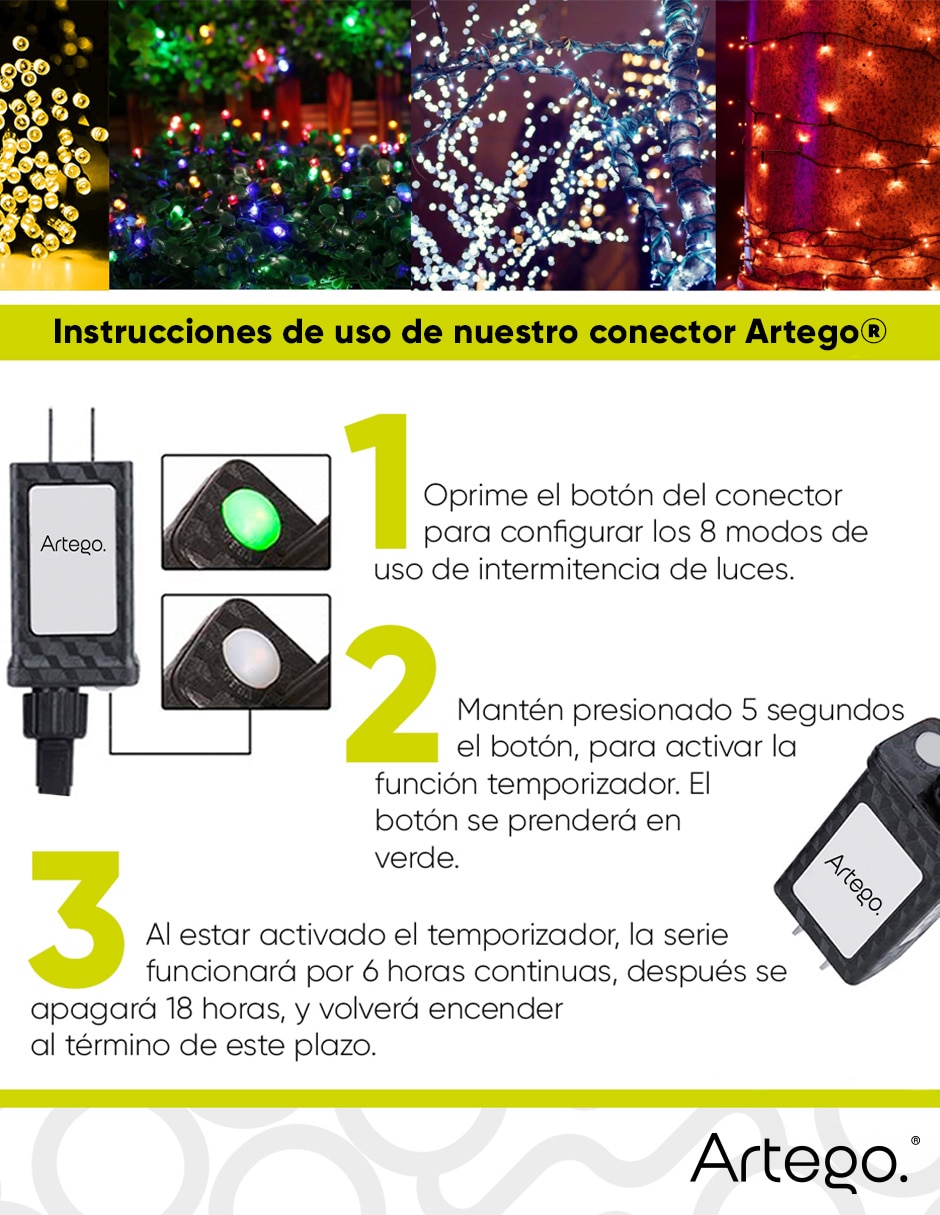 Instrucciones de uso de nuestro conector Artego®

Artego.

1 Oprime el botón del conector para configurar los 8 modos de uso de intermitencia de luces.

2 Mantén presionado 5 segundos el botón, para activar la función temporizador. El botón se prenderá en verde.

Artego.

3 Al estar activado el temporizador, la serie funcionará por 6 horas continuas, después se apagará 18 horas, y volverá encender al término de este plazo.

Artego.®